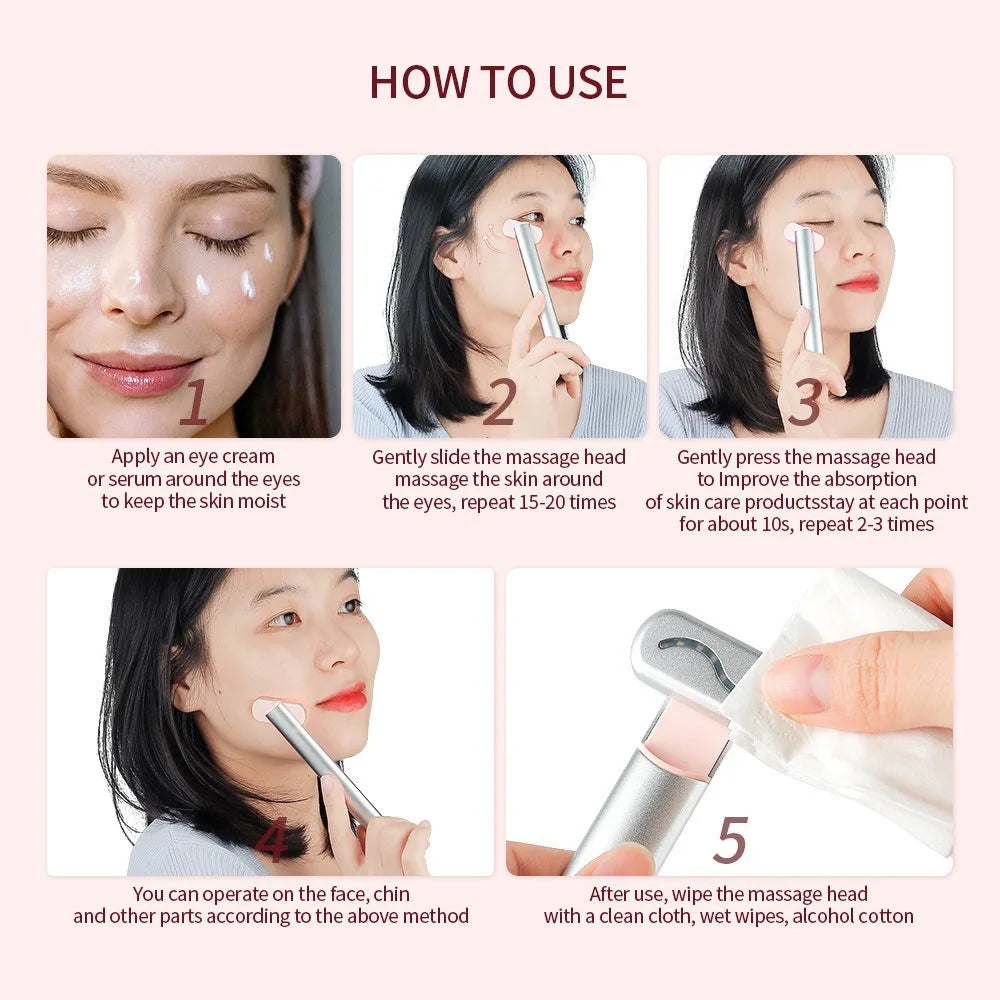 HOW TO USE

1
Apply an eye cream or serum around the eyes to keep the skin moist

2
Gently slide the massage head massage the skin around the eyes, repeat 15-20 times

3
Gently press the massage head to Improve the absorption of skin care productsstay at each point for about 10s, repeat 2-3 times

4
You can operate on the face, chin and other parts according to the above method

5
After use, wipe the massage head with a clean cloth, wet wipes, alcohol cotton